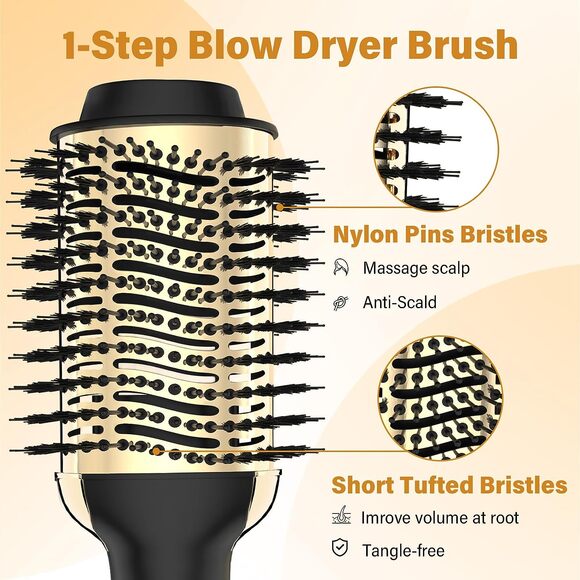 1-Step Blow Dryer Brush

Nylon Pins Bristles

Massage scalp

Anti-Scald

Short Tufted Bristles

Imrove volume at root

Tangle-free